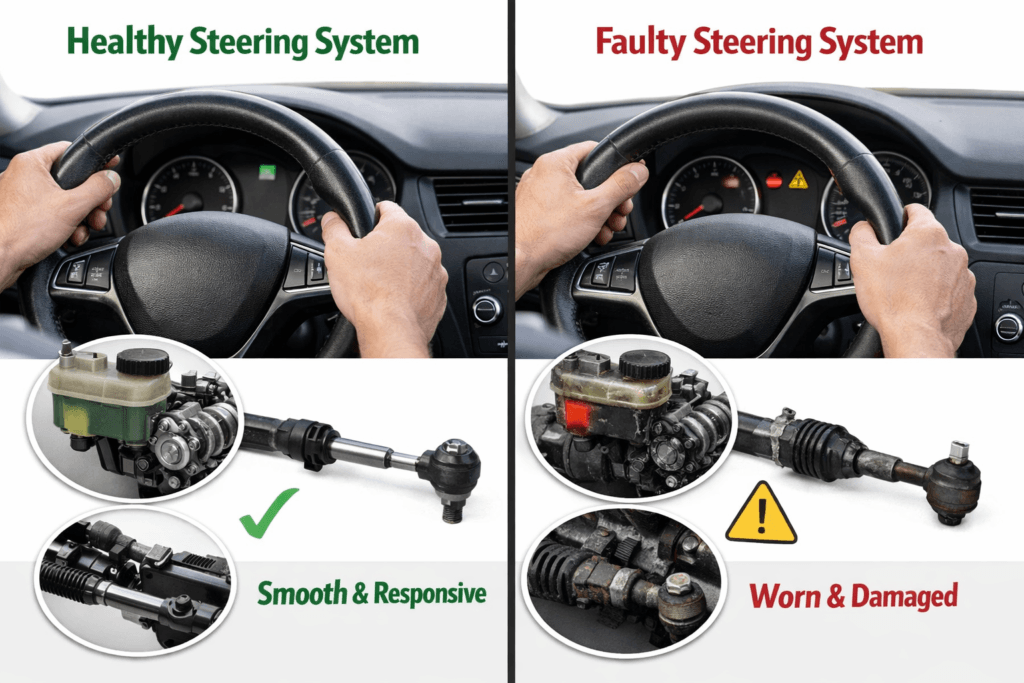 Healthy Steering System

Smooth & Responsive

Faulty Steering System

Worn & Damaged