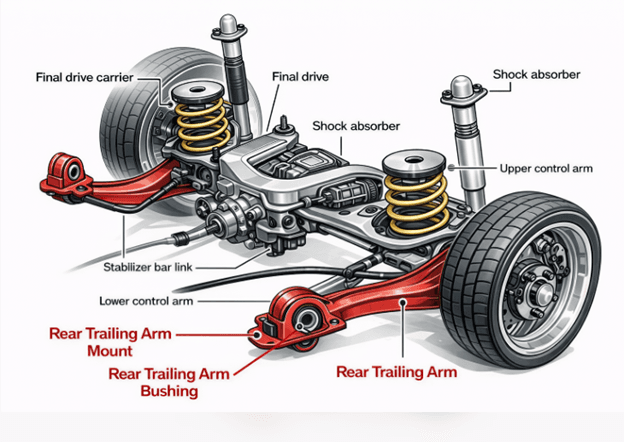 Final drive carrier
Final drive
Shock absorber
Shock absorber
Upper control arm
Stabilizer bar link
Lower control arm
Rear Trailing Arm Mount
Rear Trailing Arm Bushing
Rear Trailing Arm