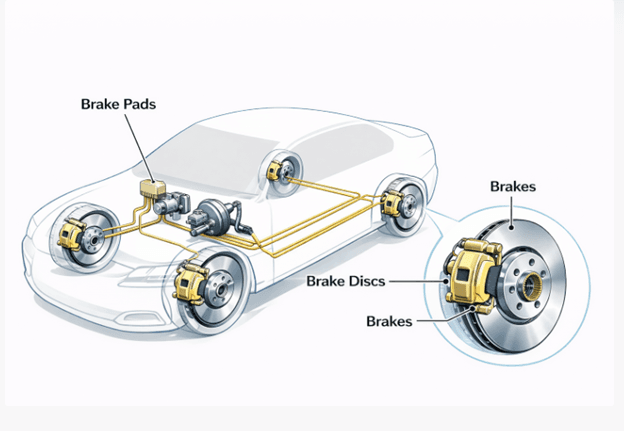 Brake Pads

Brakes

Brake Discs

Brakes