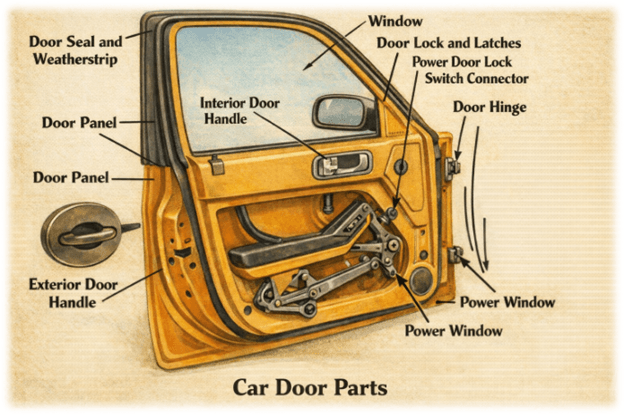 Door Seal and Weatherstrip

Window

Door Lock and Latches

Power Door Lock Switch Connector

Interior Door Handle

Door Hinge

Door Panel

Door Panel

Exterior Door Handle

Power Window

Power Window

Car Door Parts