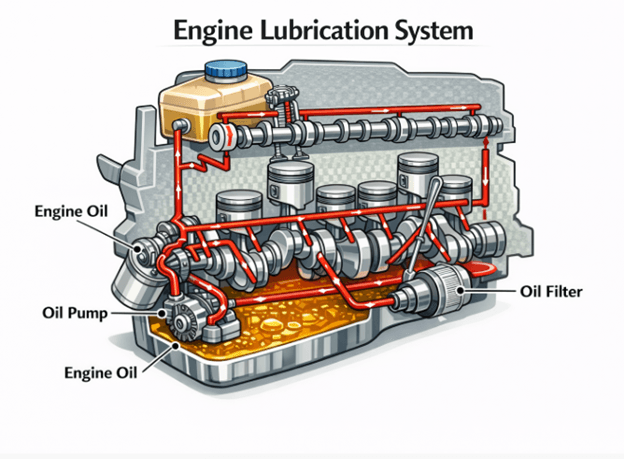 Engine Lubrication System

Engine Oil

Oil Pump

Engine Oil

Oil Filter