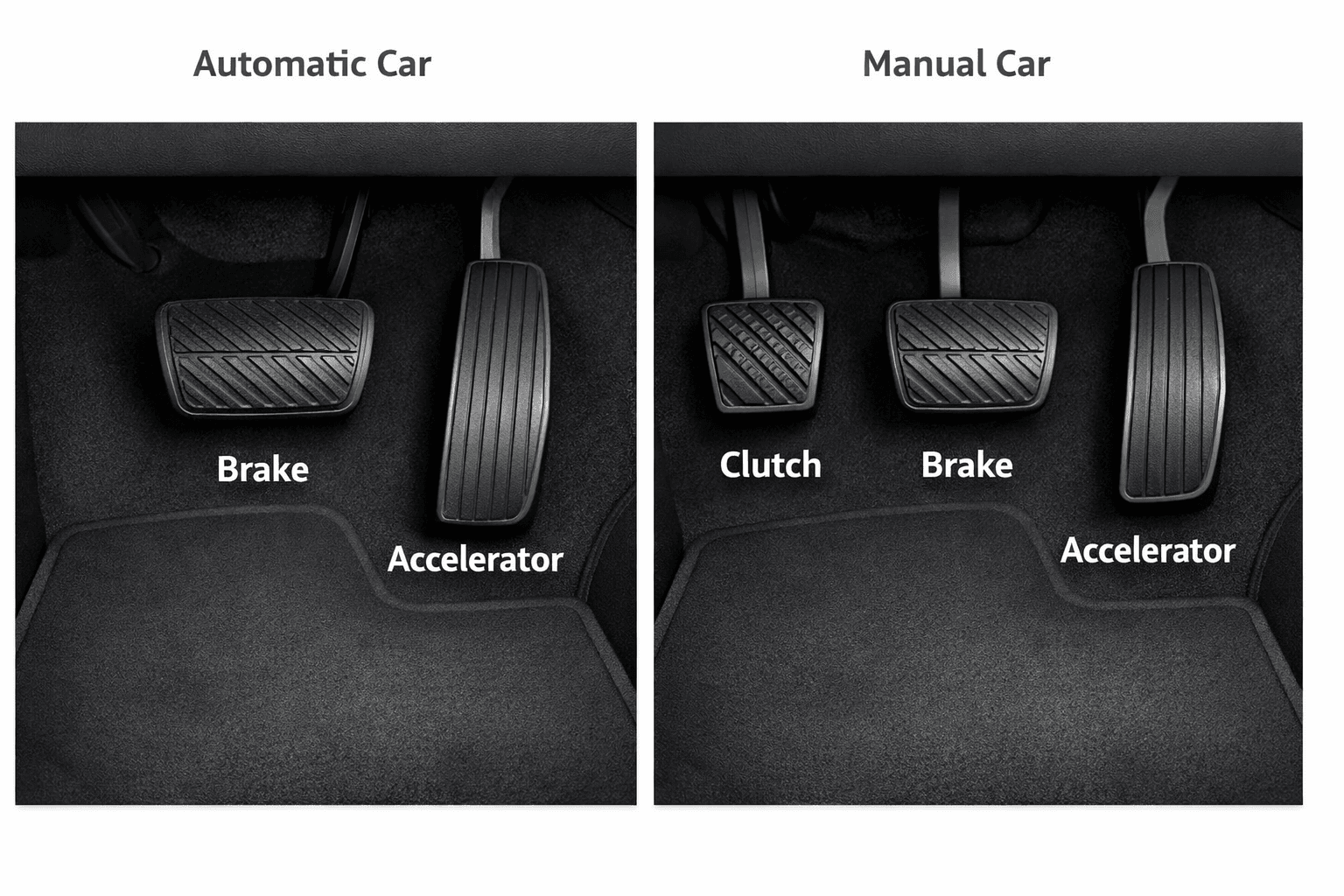 Automatic Car

Brake

Accelerator

Manual Car

Clutch

Brake

Accelerator