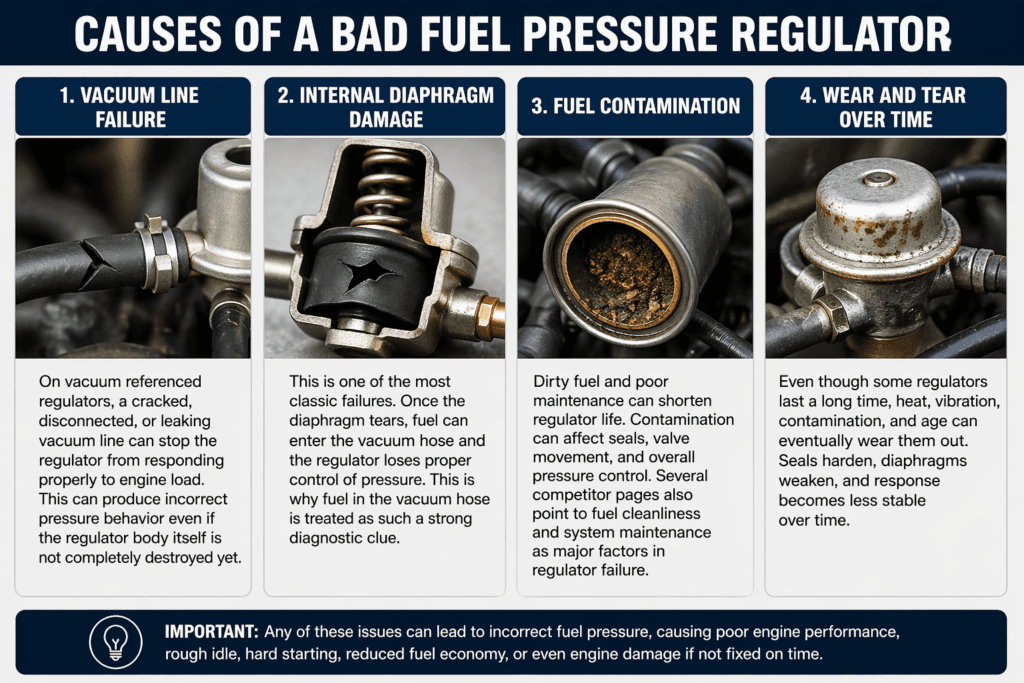 CAUSES OF A BAD FUEL PRESSURE REGULATOR

1. VACUUM LINE FAILURE

On vacuum referenced regulators, a cracked, disconnected, or leaking vacuum line can stop the regulator from responding properly to engine load. This can produce incorrect pressure behavior even if the regulator body itself is not completely destroyed yet.

2. INTERNAL DIAPHRAGM DAMAGE

This is one of the most classic failures. Once the diaphragm tears, fuel can enter the vacuum hose and the regulator loses proper control of pressure. This is why fuel in the vacuum hose is treated as such a strong diagnostic clue.

3. FUEL CONTAMINATION

Dirty fuel and poor maintenance can shorten regulator life. Contamination can affect seals, valve movement, and overall pressure control. Several competitor pages also point to fuel cleanliness and system maintenance as major factors in regulator failure.

4. WEAR AND TEAR OVER TIME

Even though some regulators last a long time, heat, vibration, contamination, and age can eventually wear them out. Seals harden, diaphragms weaken, and response becomes less stable over time.

IMPORTANT: Any of these issues can lead to incorrect fuel pressure, causing poor engine performance, rough idle, hard starting, reduced fuel economy, or even engine damage if not fixed on time.