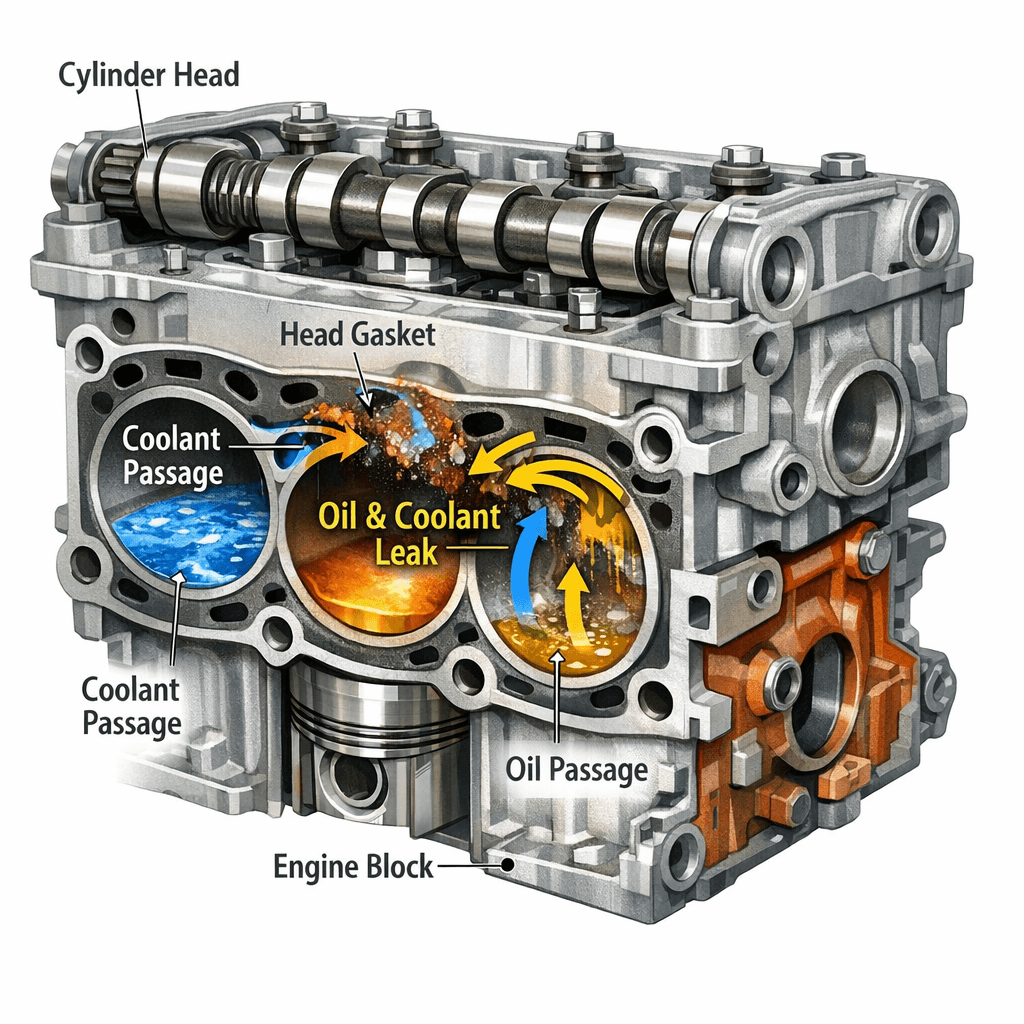 Cylinder Head

Head Gasket

Coolant Passage

Oil & Coolant Leak

Coolant Passage

Oil Passage

Engine Block