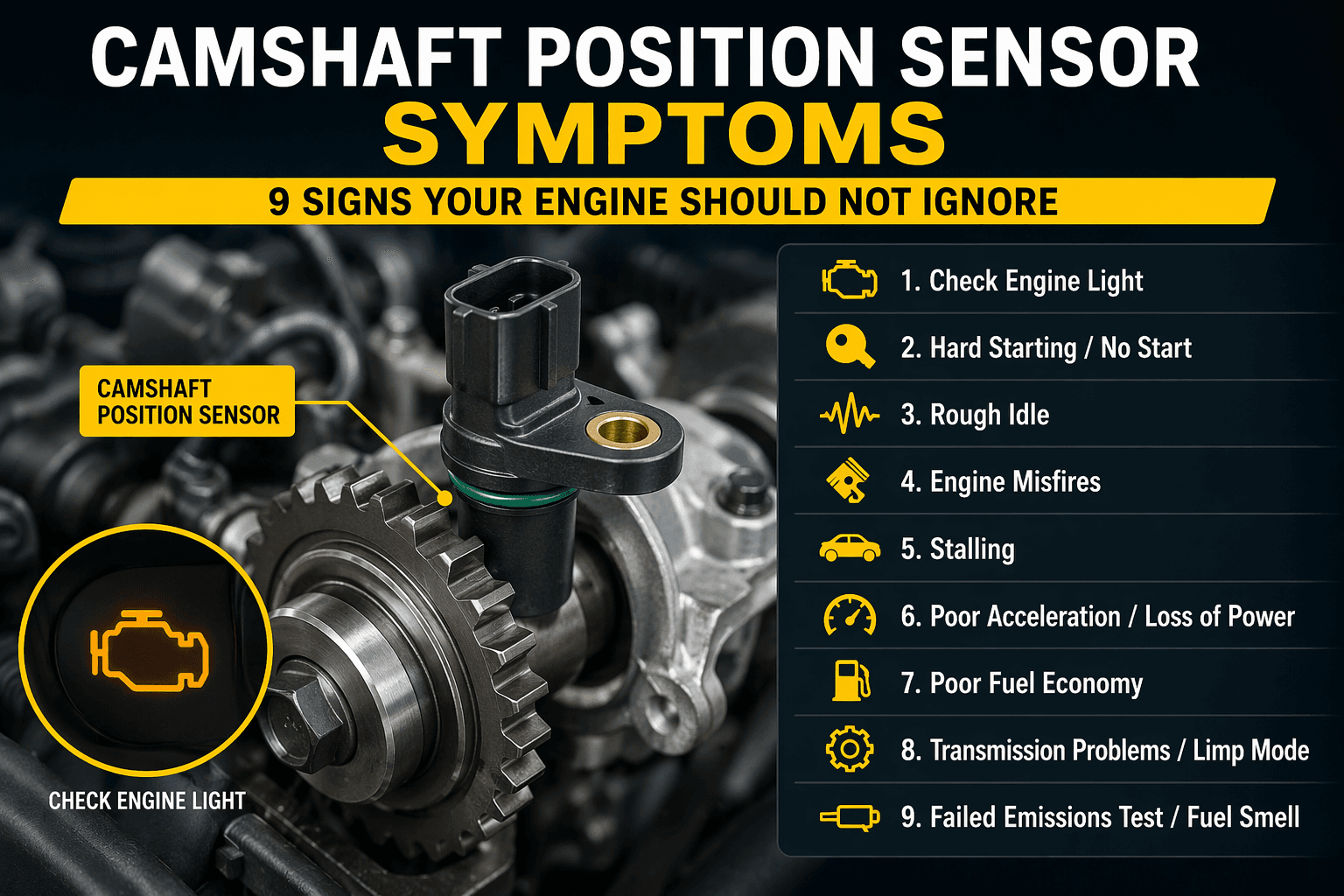 CAMSHAFT POSITION SENSOR
SYMPTOMS

9 SIGNS YOUR ENGINE SHOULD NOT IGNORE

CAMSHAFT POSITION SENSOR

CHECK ENGINE LIGHT

1. Check Engine Light
2. Hard Starting / No Start
3. Rough Idle
4. Engine Misfires
5. Stalling
6. Poor Acceleration / Loss of Power
7. Poor Fuel Economy
8. Transmission Problems / Limp Mode
9. Failed Emissions Test / Fuel Smell