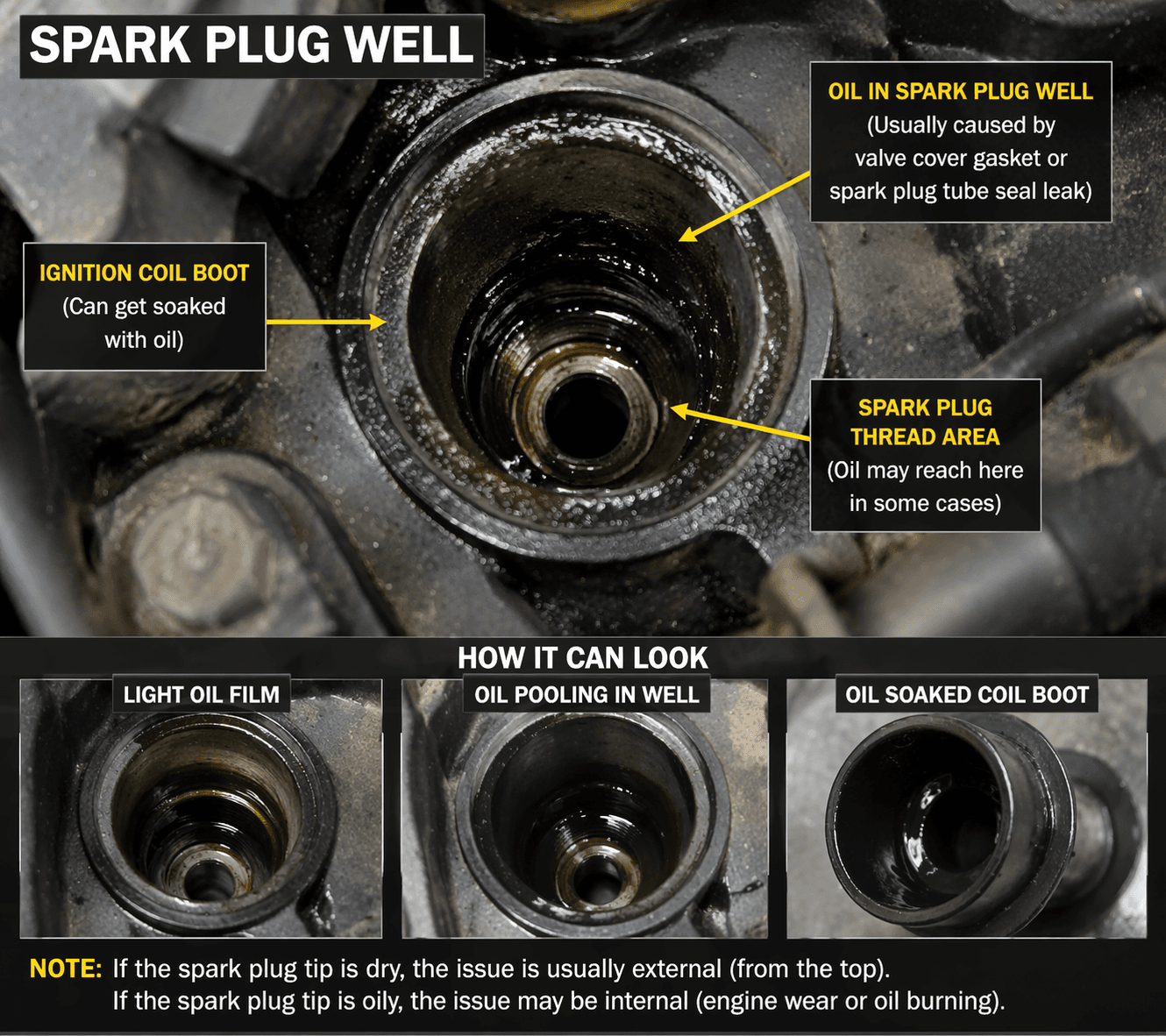 SPARK PLUG WELL

OIL IN SPARK PLUG WELL
(Usually caused by valve cover gasket or spark plug tube seal leak)

IGNITION COIL BOOT
(Can get soaked with oil)

SPARK PLUG THREAD AREA
(Oil may reach here in some cases)

HOW IT CAN LOOK

LIGHT OIL FILM

OIL POOLING IN WELL

OIL SOAKED COIL BOOT

NOTE: If the spark plug tip is dry, the issue is usually external (from the top).
If the spark plug tip is oily, the issue may be internal (engine wear or oil burning).